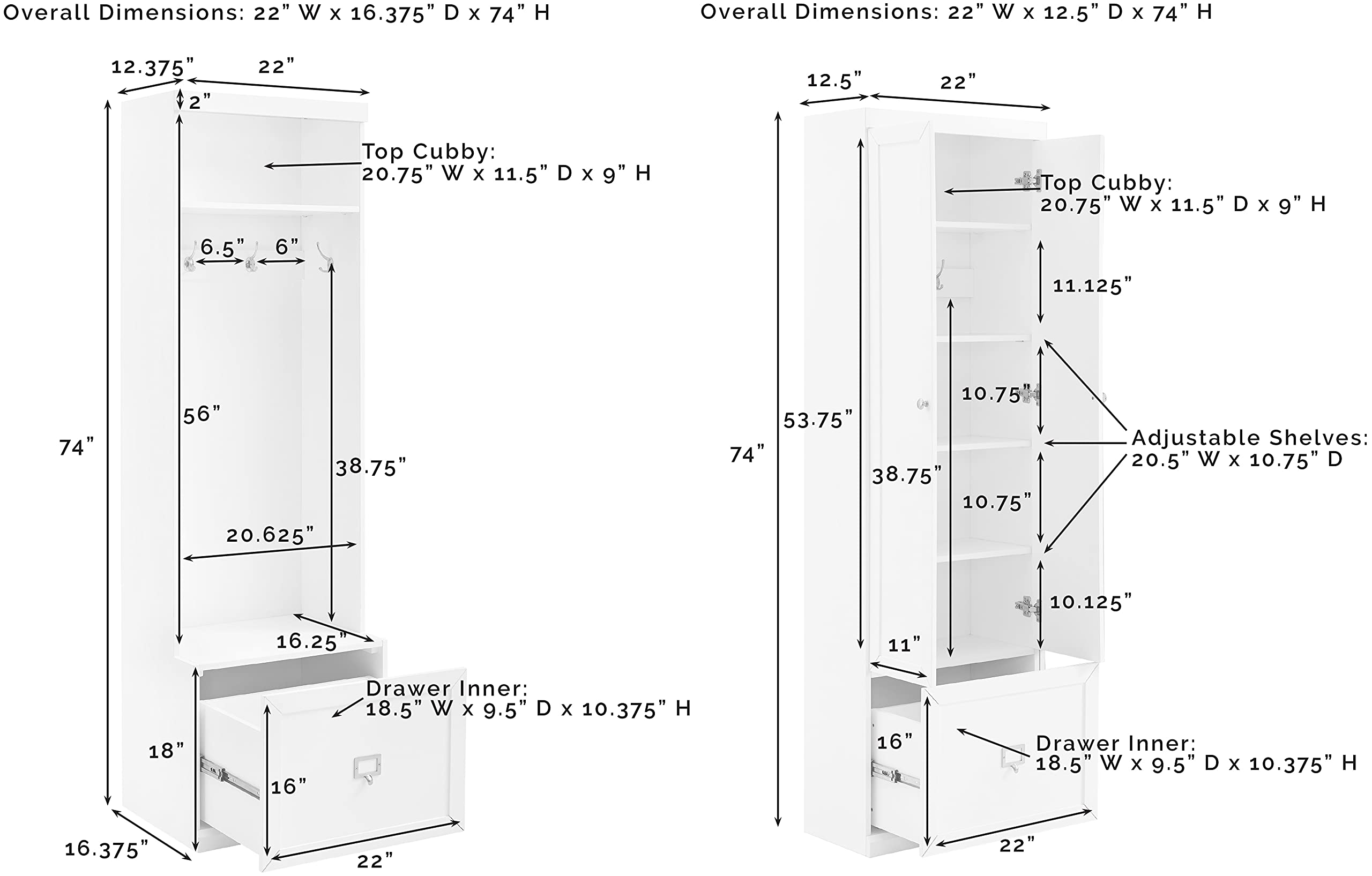 Overall Dimensions: 22" W x 16.375" D x 74" H

12.375"
22"
2"
Top Cubby:
20.75" W x 11.5" D x 9" H
6.5"
6"
56"
74"
38.75"
20.625"
16.25"
Drawer Inner:
18.5" W x 9.5" D x 10.375" H
18"
16"
16.375"
22"

Overall Dimensions: 22" W x 12.5" D x 74" H

12.5"
22"
Top Cubby:
20.75" W x 11.5" D x 9" H
11.125"
10.75"
53.75"
74"
Adjustable Shelves:
20.5" W x 10.75" D
38.75"
10.75"
10.125"
11"
16"
Drawer Inner:
18.5" W x 9.5" D x 10.375" H
22"