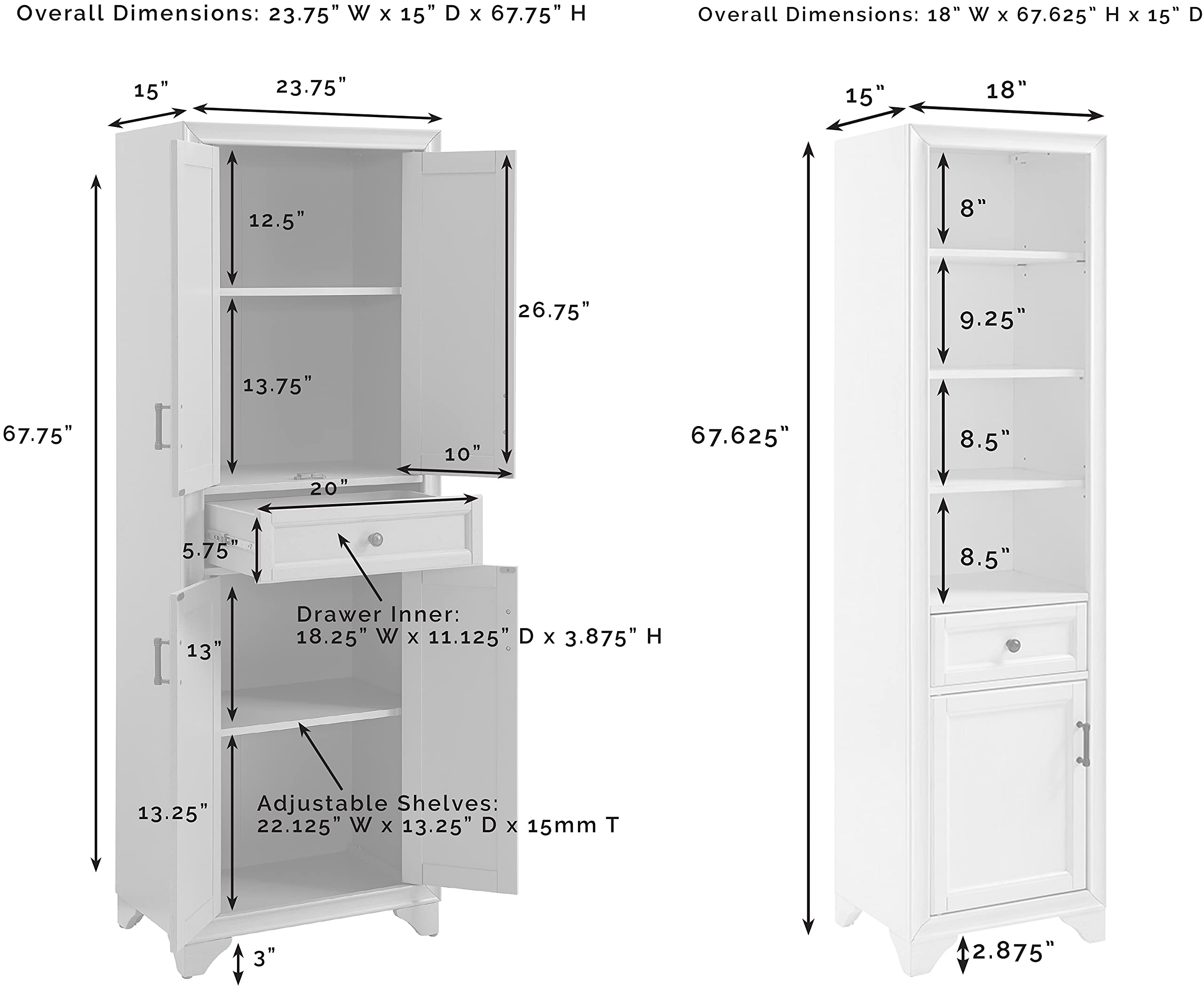 Overall Dimensions: 23.75" W x 15" D x 67.75" H

15"
23.75"
12.5"
26.75"
13.75"
67.75"
10"
20"
5.75"
Drawer Inner:
18.25" W x 11.125" D x 3.875" H
13"
13.25"
Adjustable Shelves:
22.125" W x 13.25" D x 15mm T
3"

Overall Dimensions: 18" W x 67.625" H x 15" D

15"
18"
8"
9.25"
67.625"
8.5"
8.5"
2.875"